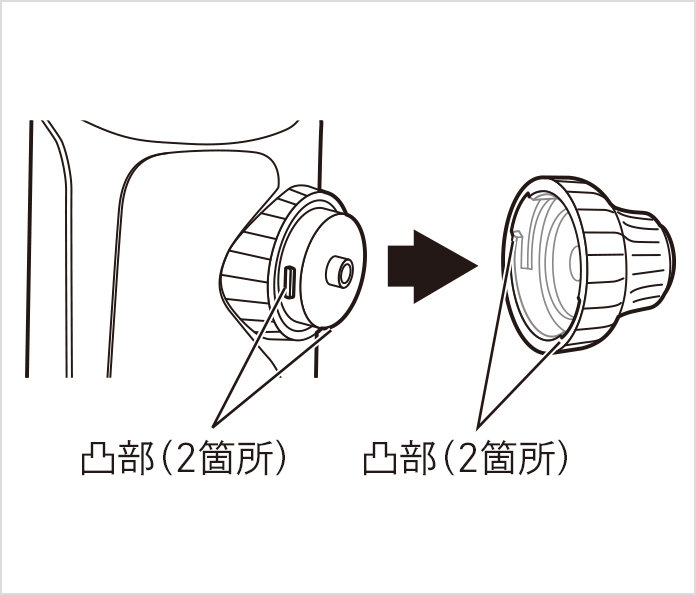 凸部(2箇所)

凸部(2箇所)